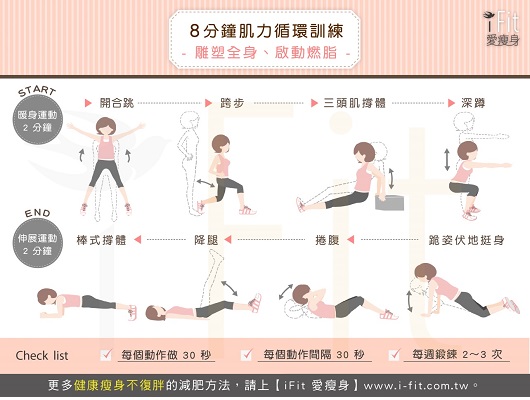 8分鐘肌力循環訓練
- 雕塑全身、啟動燃脂 -

iFit 愛瘦身

START
暖身運動 2 分鐘

開合跳
跨步
三頭肌撐體
深蹲

END
伸展運動 2 分鐘

棒式撐體
降腿
捲腹
跪姿伏地挺身

Check list
每個動作做 30 秒
每個動作間隔 30 秒
每週鍛鍊 2～3 次

更多健康瘦身不復胖的減肥方法，請上【 iFit 愛瘦身 】www.i-fit.com.tw。