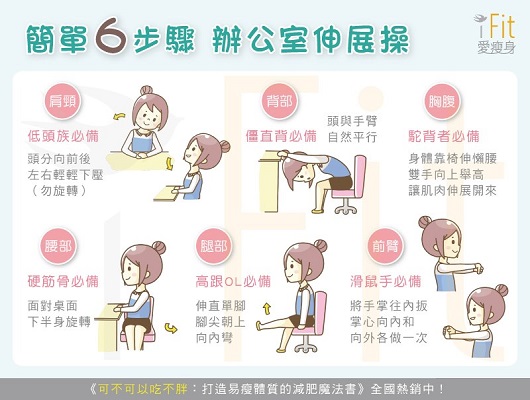 簡單6步驟 辦公室伸展操

iFit 愛瘦身

肩頸
低頭族必備
頭分向前後
左右輕輕下壓
（勿旋轉）

背部
僵直背必備
頭與手臂
自然平行

胸腹
駝背者必備
身體靠椅伸懶腰
雙手向上舉高
讓肌肉伸展開來

腰部
硬筋骨必備
面對桌面
下半身旋轉

腿部
高跟OL必備
伸直單腳
腳尖朝上
向內彎

前臂
滑鼠手必備
將手掌往內扳
掌心向內和
向外各做一次

《可不可以吃不胖：打造易瘦體質的減肥魔法書》全國熱銷中！