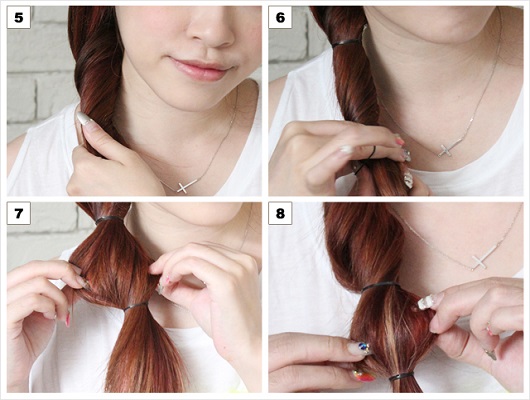 5

6

7

8