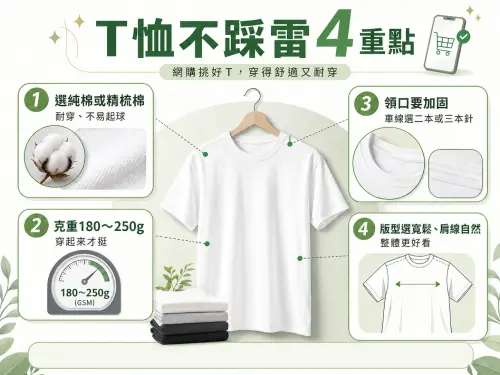 T恤不踩雷4重點

網購挑好T，穿得舒適又耐穿

1 選純棉或精梳棉
耐穿、不易起球

2 克重180～250g
穿起來才挺

180～250g
(GSM)

3 領口要加固
車線選二本或三本針

4 版型選寬鬆、肩線自然
整體更好看