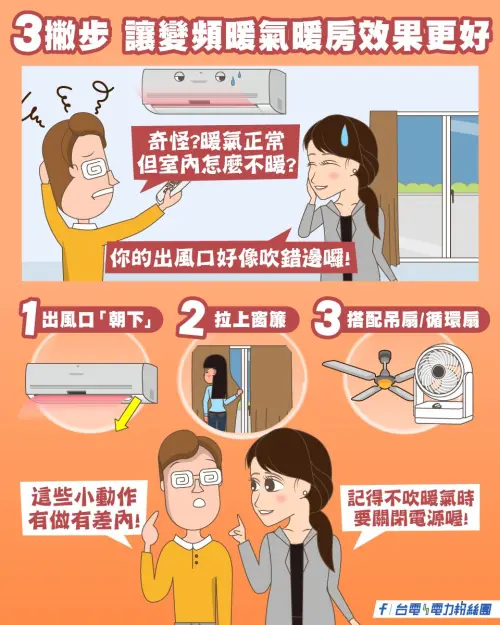 3撇步 讓變頻暖氣暖房效果更好

奇怪?暖氣正常但室內怎麼不暖?

你的出風口好像吹錯邊囉!

1 出風口「朝下」

2 拉上窗簾

3 搭配吊扇/循環扇

這些小動作有做有差內!

記得不吹暖氣時要關閉電源喔!

f 台電 電力粉絲團