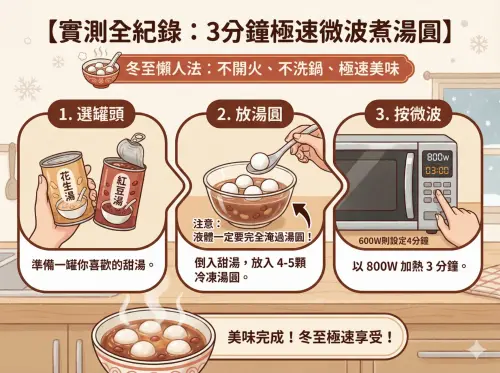 【實測全紀錄：3分鐘極速微波煮湯圓】

冬至懶人法：不開火、不洗鍋、極速美味

1. 選罐頭

花生湯

紅豆湯

準備一罐你喜歡的甜湯。

2. 放湯圓

注意：
液體一定要完全淹過湯圓！

倒入甜湯，放入 4-5顆冷凍湯圓。

3. 按微波

800w
03:00

600W則設定4分鐘

以 800W 加熱 3 分鐘。

美味完成！冬至極速享受！