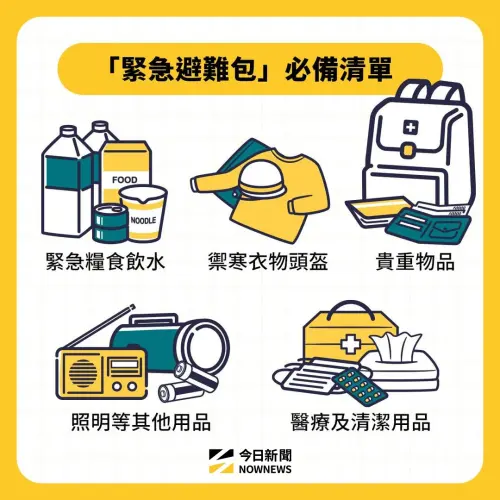 「緊急避難包」必備清單

FOOD

NOODLE

緊急糧食飲水

禦寒衣物頭盔

貴重物品

照明等其他用品

醫療及清潔用品

今日新聞
NOWNEWS