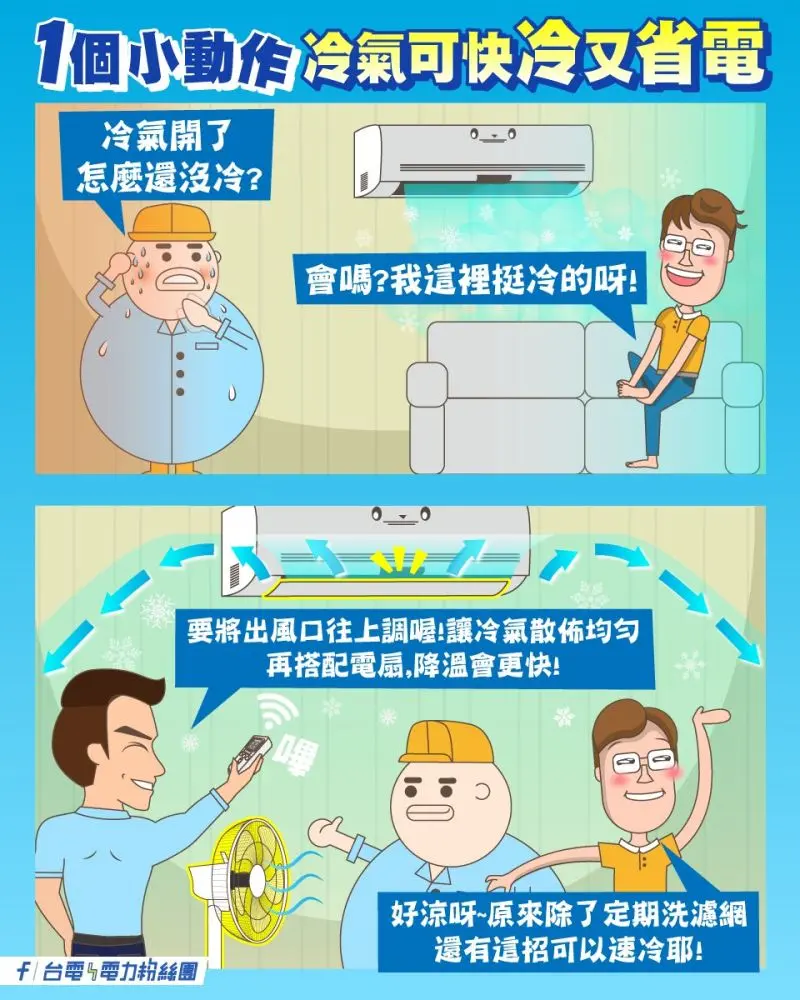 1個小動作 冷氣可快冷又省電

冷氣開了
怎麼還沒冷?

會嗎?我這裡挺冷的呀!

要將出風口往上調喔!讓冷氣散佈均勻
再搭配電扇,降溫會更快!

嗶

好涼呀~原來除了定期洗濾網
還有這招可以速冷耶!

f 台電 電力粉絲團