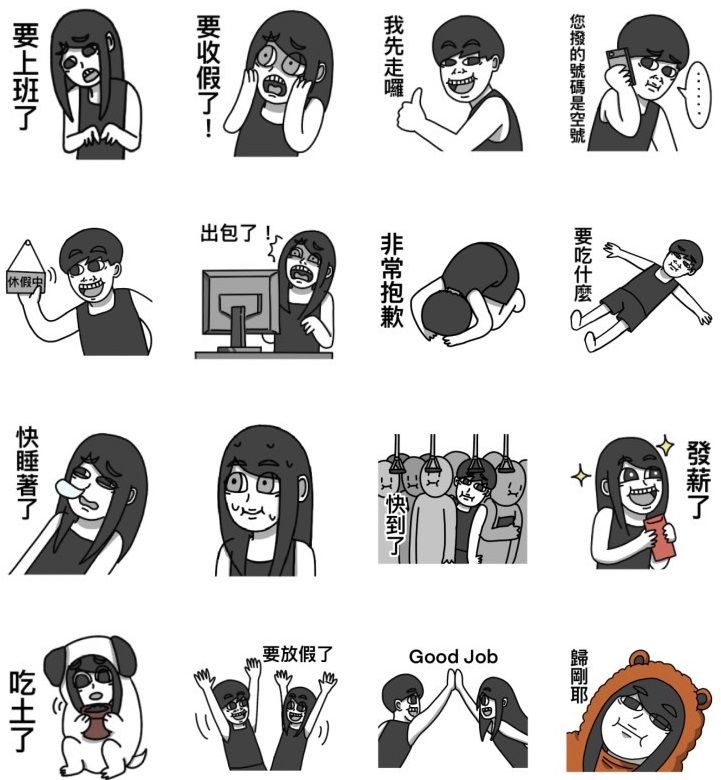 要上班了

要收假了！

我先走囉

您撥的號碼是空號

……

休假中

出包了！

非常抱歉

要吃什麼

快睡著了

快到了

發薪了

吃土了

要放假了

Good Job

歸剛耶