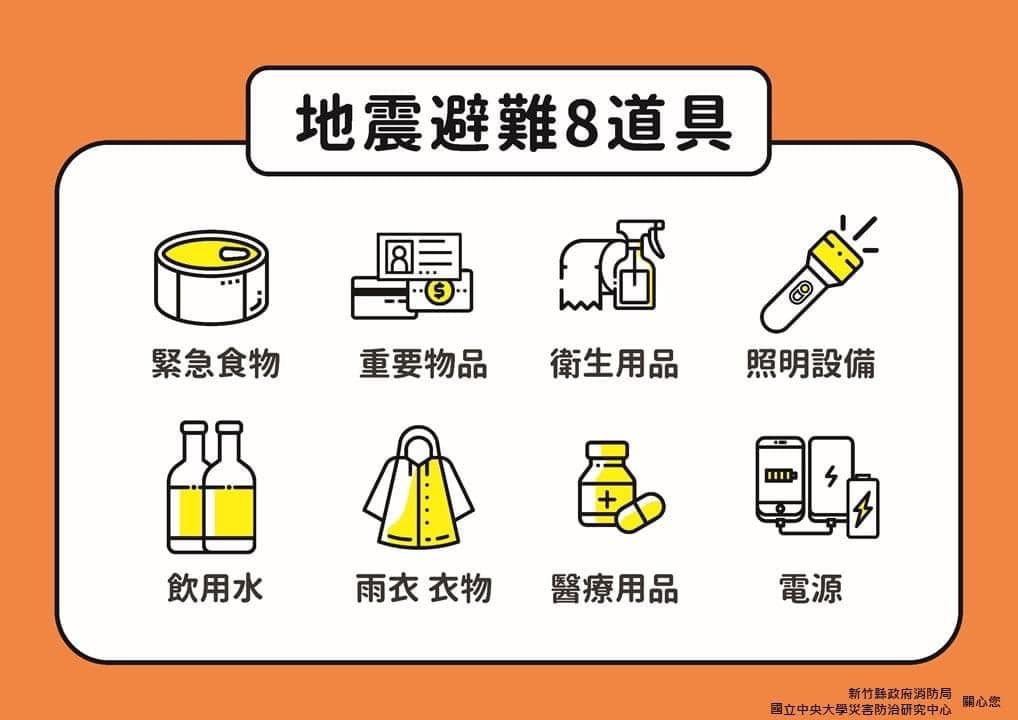 地震避難8道具

緊急食物

重要物品

衛生用品

照明設備

飲用水

雨衣 衣物

醫療用品

電源

新竹縣政府消防局
國立中央大學災害防治研究中心
關心您