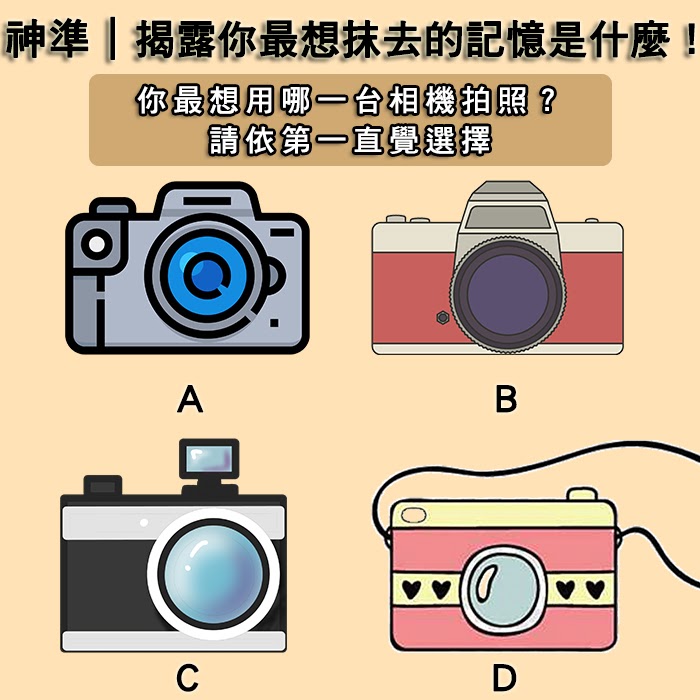 神準｜揭露你最想抹去的記憶是什麼！

你最想用哪一台相機拍照？
請依第一直覺選擇

A

B

C

D