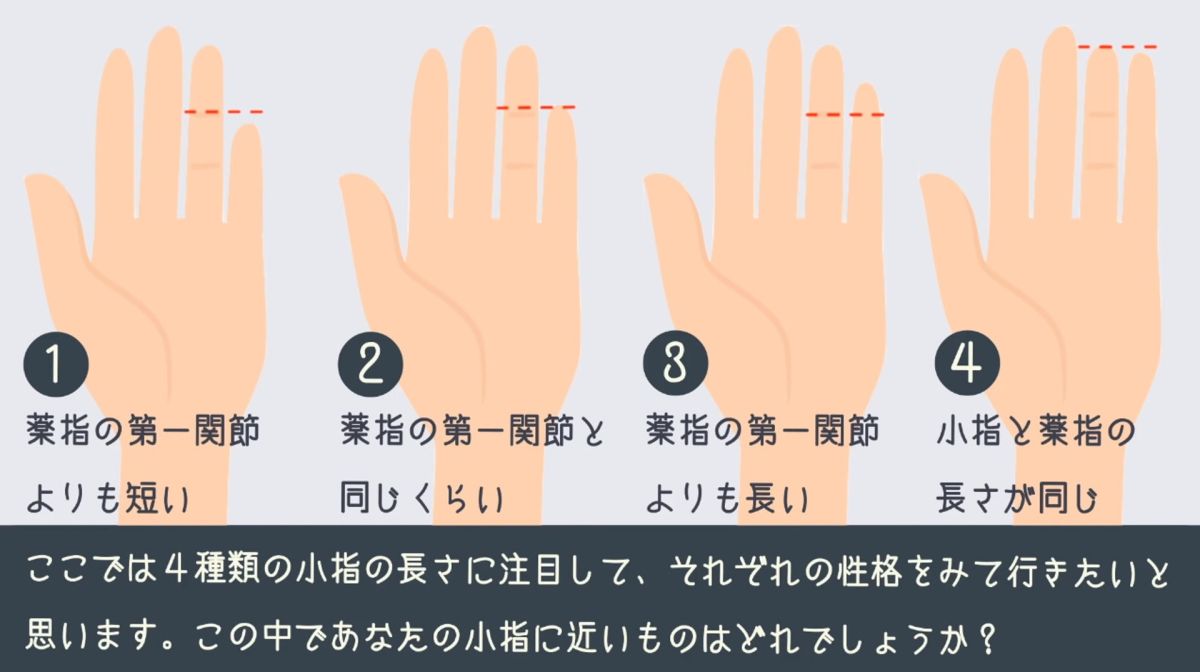 1
薬指の第一関節よりも短い

2
薬指の第一関節と同じくらい

3
薬指の第一関節よりも長い

4
小指と薬指の長さが同じ

ここでは４種類の小指の長さに注目して、それぞれの性格をみて行きたいと思います。この中であなたの小指に近いものはどれでしょうか？