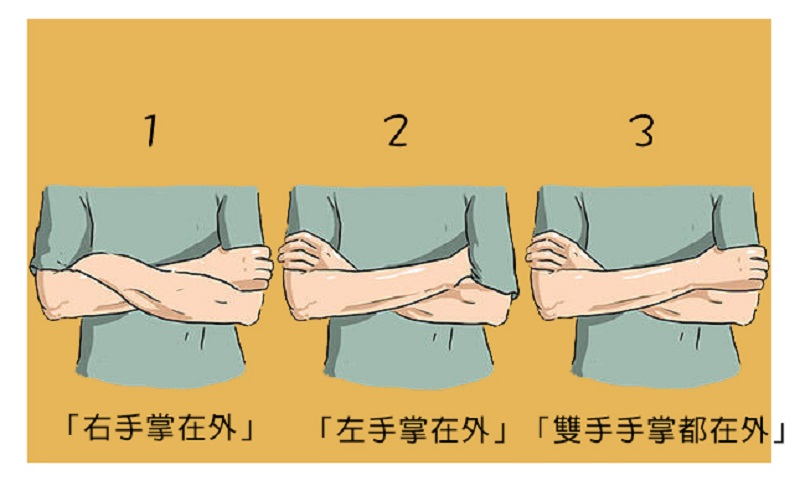 1

2

3

「右手掌在外」

「左手掌在外」

「雙手手掌都在外」