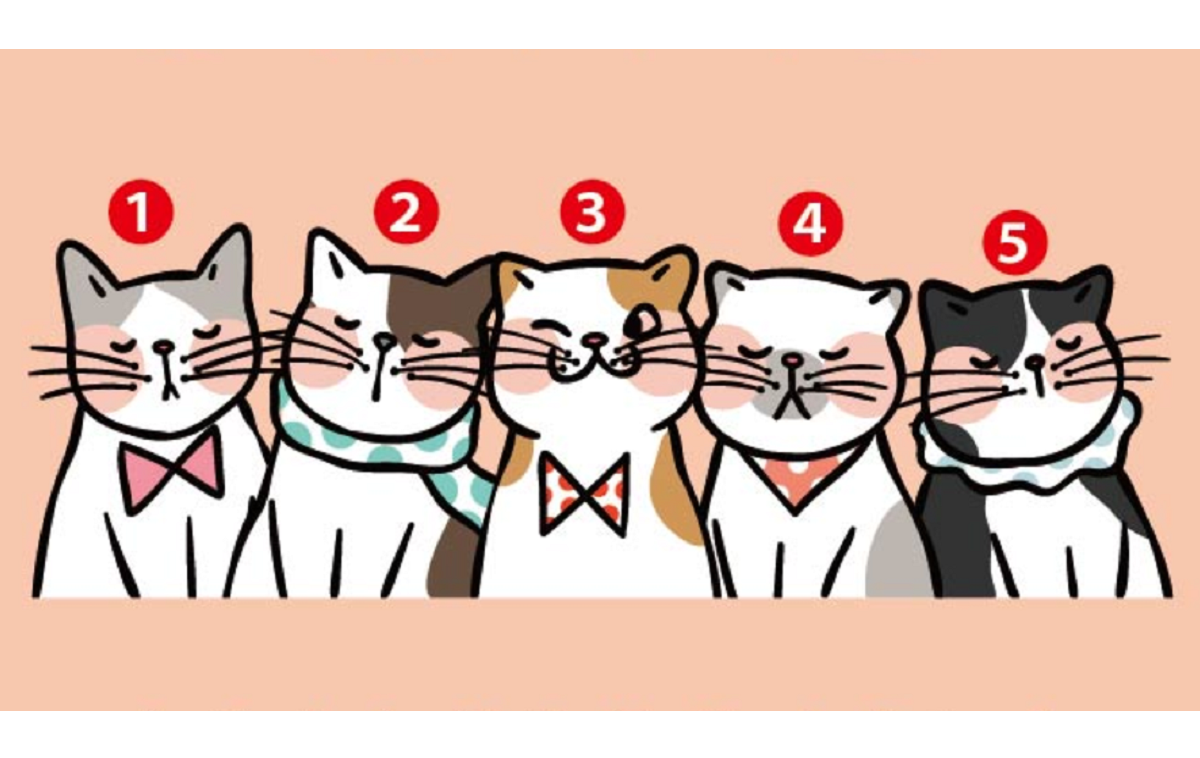 1 2 3 4 5