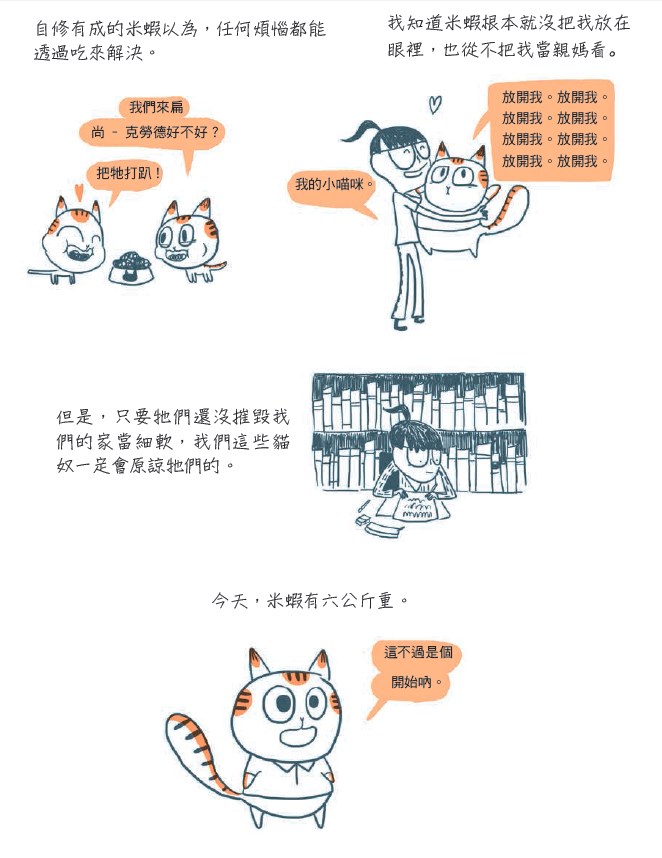 自修有成的米蝦以為，任何煩惱都能透過吃來解決。

我們來扁尚－克勞德好不好？

把牠打趴！

我知道米蝦根本就沒把我放在眼裡，也從不把我當親媽看。

放開我。放開我。放開我。放開我。放開我。放開我。放開我。放開我。

我的小喵咪。

但是，只要牠們還沒摧毀我們的家當細軟，我們這些貓奴一定會原諒牠們的。

今天，米蝦有六公斤重。

這不過是個開始吶。